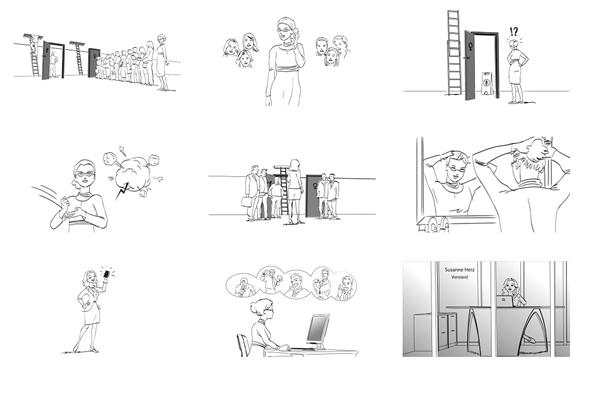 !?

Susanne Herz
Vorstand